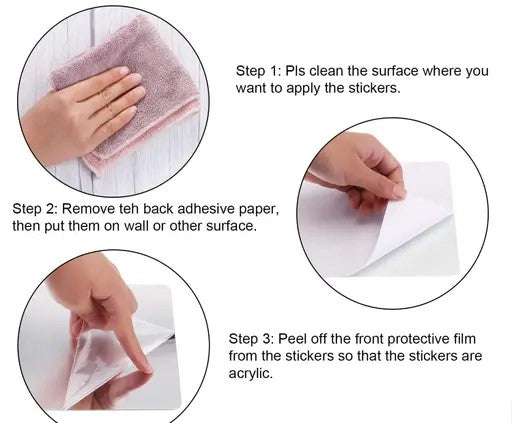 Step 1: Pls clean the surface where you want to apply the stickers.

Step 2: Remove teh back adhesive paper, then put them on wall or other surface.

Step 3: Peel off the front protective film from the stickers so that the stickers are acrylic.